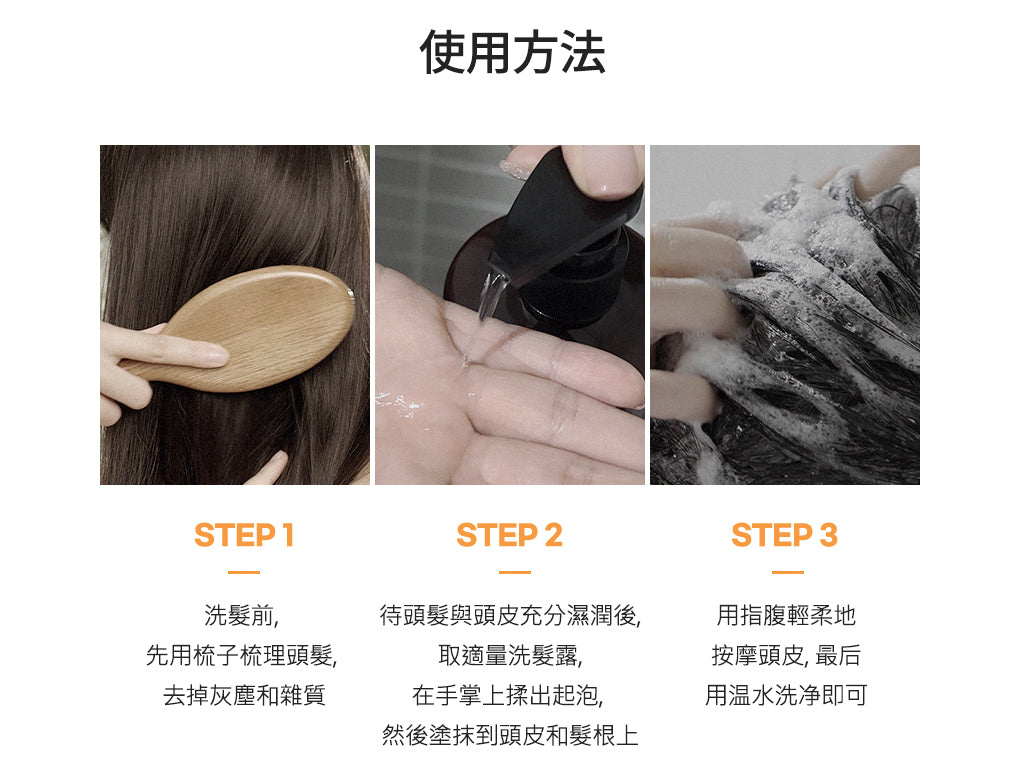 使用方法

STEP 1

洗髮前,
先用梳子梳理頭髮,
去掉灰塵和雜質

STEP 2

待頭髮與頭皮充分濕潤後,
取適量洗髮露,
在手掌上揉出起泡,
然後塗抹到頭皮和髮根上

STEP 3

用指腹輕柔地
按摩頭皮, 最后
用温水洗净即可